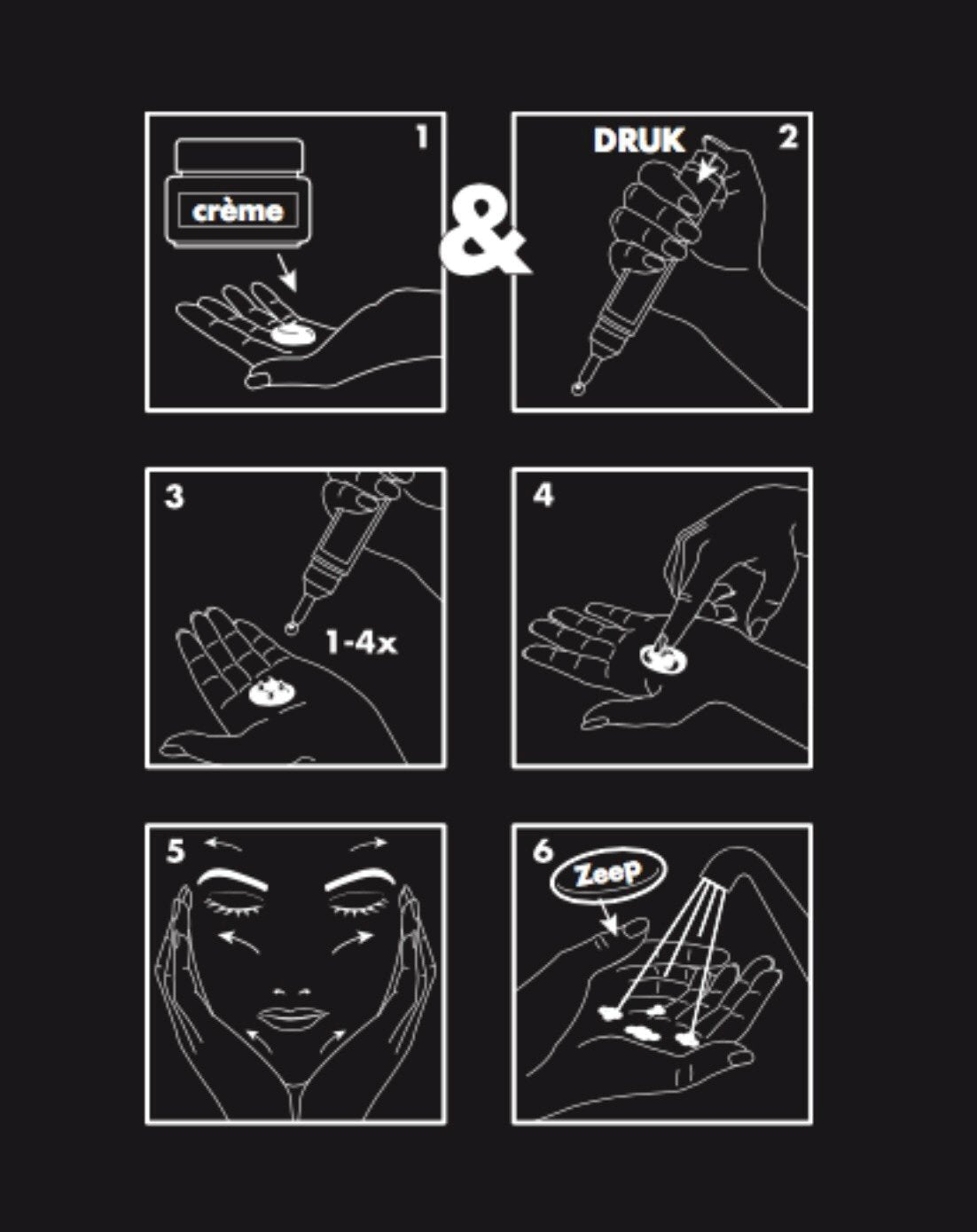 1
crème

&

DRUK 2

3
1-4x

4

5

6
Zeep